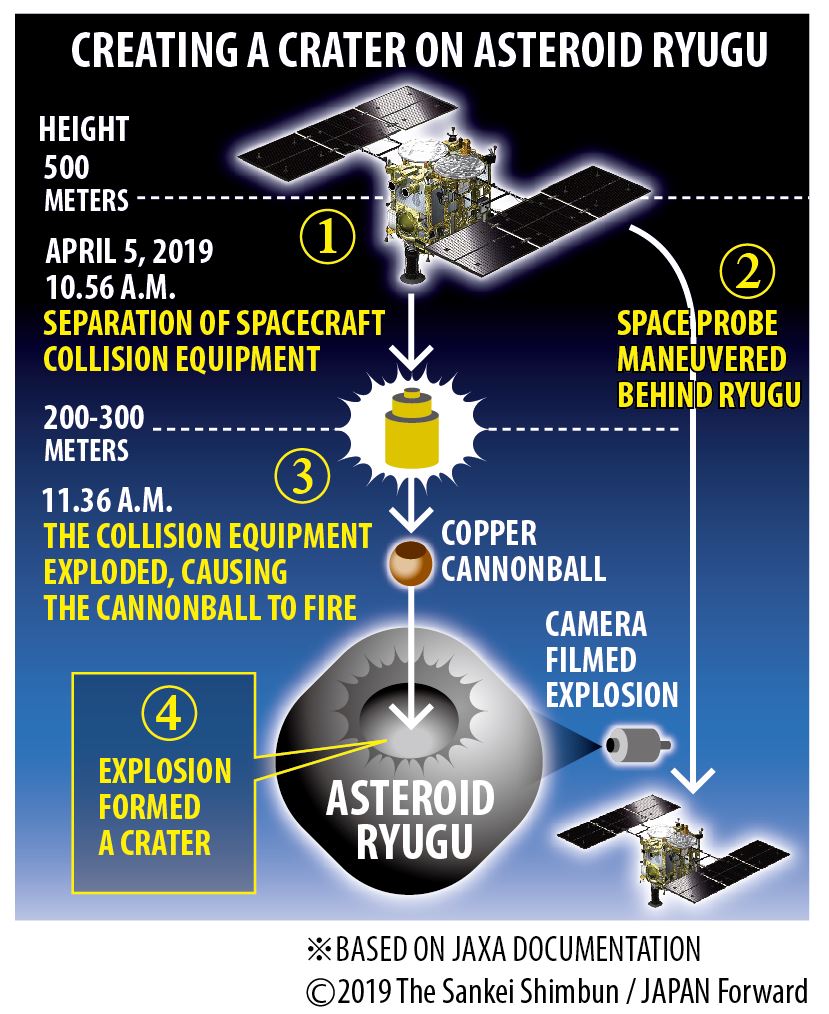 CREATING A CRATER ON ASTEROID RYUGU

HEIGHT 500 METERS

①

APRIL 5, 2019
10.56 A.M.
SEPARATION OF SPACECRAFT COLLISION EQUIPMENT

②

SPACE PROBE MANEUVERED BEHIND RYUGU

200-300 METERS

③

11.36 A.M.
THE COLLISION EQUIPMENT EXPLODED, CAUSING THE CANNONBALL TO FIRE

COPPER CANNONBALL

CAMERA FILMED EXPLOSION

④

EXPLOSION FORMED A CRATER

ASTEROID RYUGU

※BASED ON JAXA DOCUMENTATION
©2019 The Sankei Shimbun / JAPAN Forward