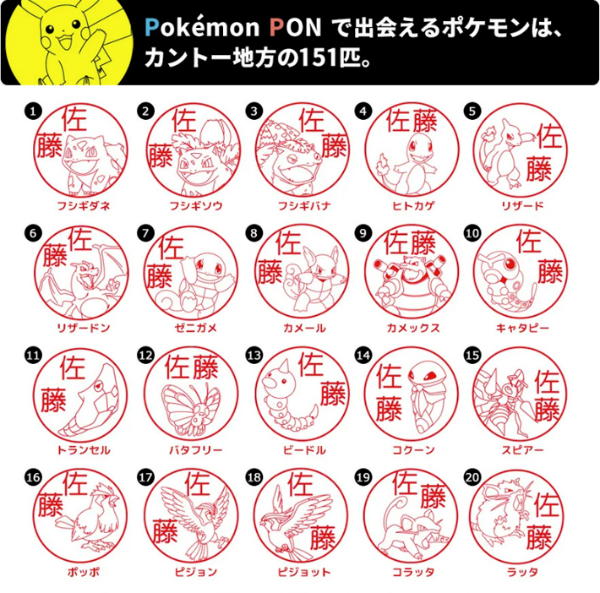 Pokémon PON で出会えるポケモンは、カントー地方の151匹。

1 佐藤 フシギダネ
2 佐藤 フシギソウ
3 佐藤 フシギバナ
4 佐藤 ヒトカゲ
5 佐藤 リザード
6 佐藤 リザードン
7 佐藤 ゼニガメ
8 佐藤 カメール
9 佐藤 カメックス
10 佐藤 キャタピー
11 佐藤 トランセル
12 佐藤 バタフリー
13 佐藤 ビードル
14 佐藤 コクーン
15 佐藤 スピアー
16 佐藤 ポッポ
17 佐藤 ピジョン
18 佐藤 ピジョット
19 佐藤 コラッタ
20 佐藤 ラッタ